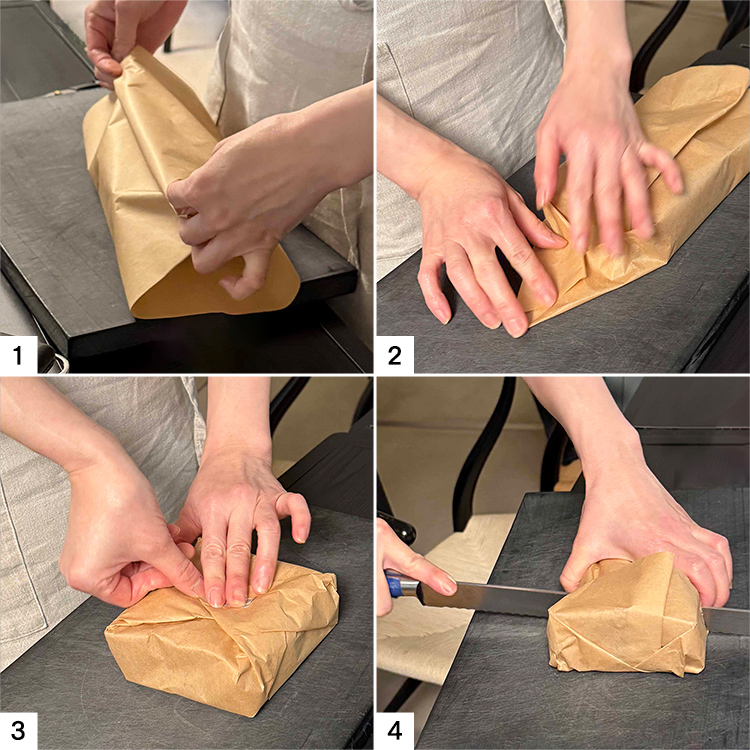 1
2
3
4